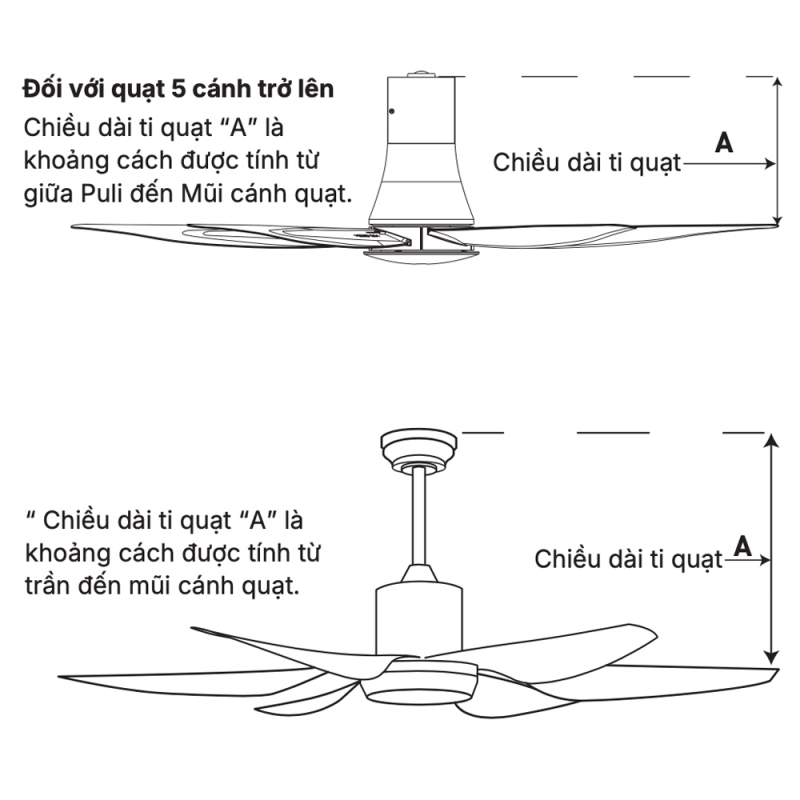 Đối với quạt 5 cánh trở lên
Chiều dài ti quạt “A” là khoảng cách được tính từ giữa Puli đến Mũi cánh quạt.

Chiều dài ti quạt A

“ Chiều dài ti quạt “A” là khoảng cách được tính từ trần đến mũi cánh quạt.

Chiều dài ti quạt A